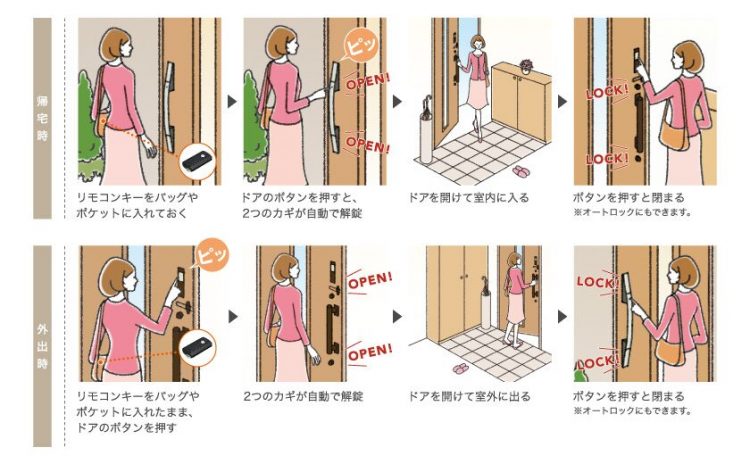 帰宅時

リモコンキーをバッグやポケットに入れておく

ピッ
OPEN!
OPEN!
ドアのボタンを押すと、2つのカギが自動で解錠

ドアを開けて室内に入る

LOCK!
LOCK!
ボタンを押すと閉まる
※オートロックにもできます。

外出時

ピッ
リモコンキーをバッグやポケットに入れたまま、ドアのボタンを押す

OPEN!
OPEN!
2つのカギが自動で解錠

ドアを開けて室外に出る

LOCK!
LOCK!
ボタンを押すと閉まる
※オートロックにもできます。